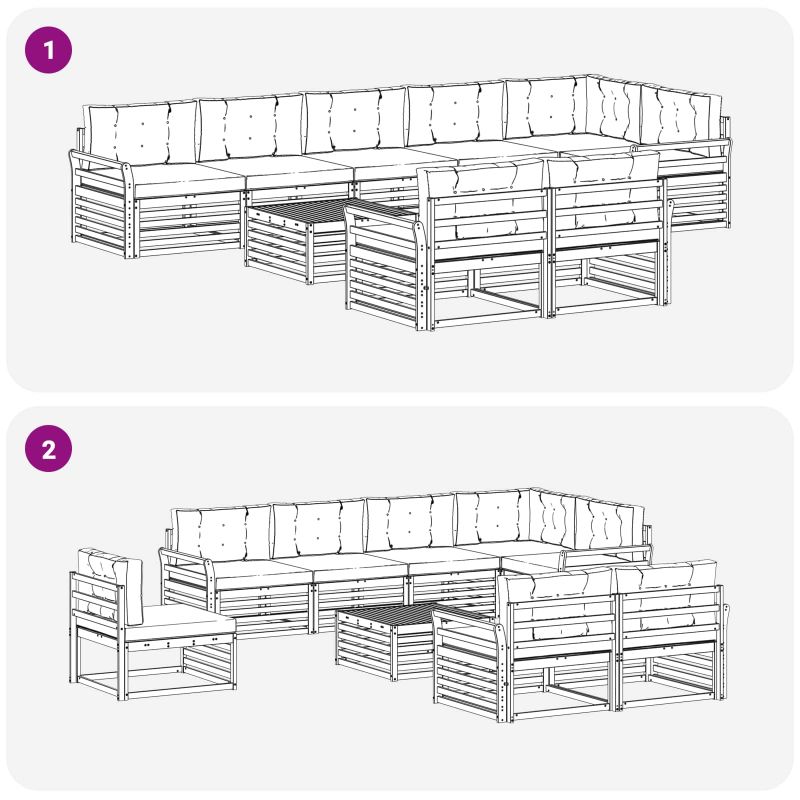 1

2