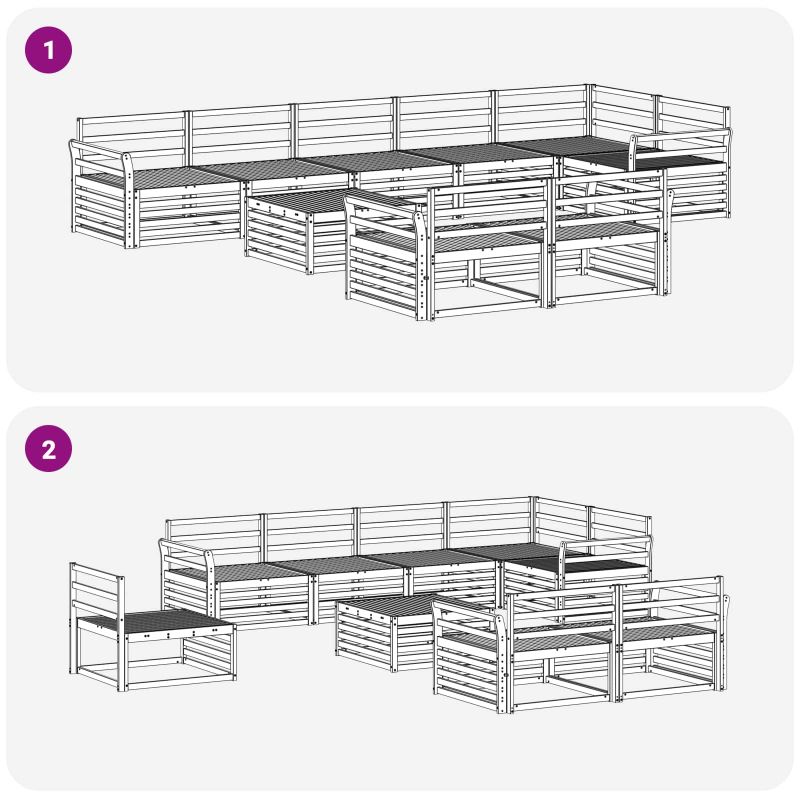 1

2