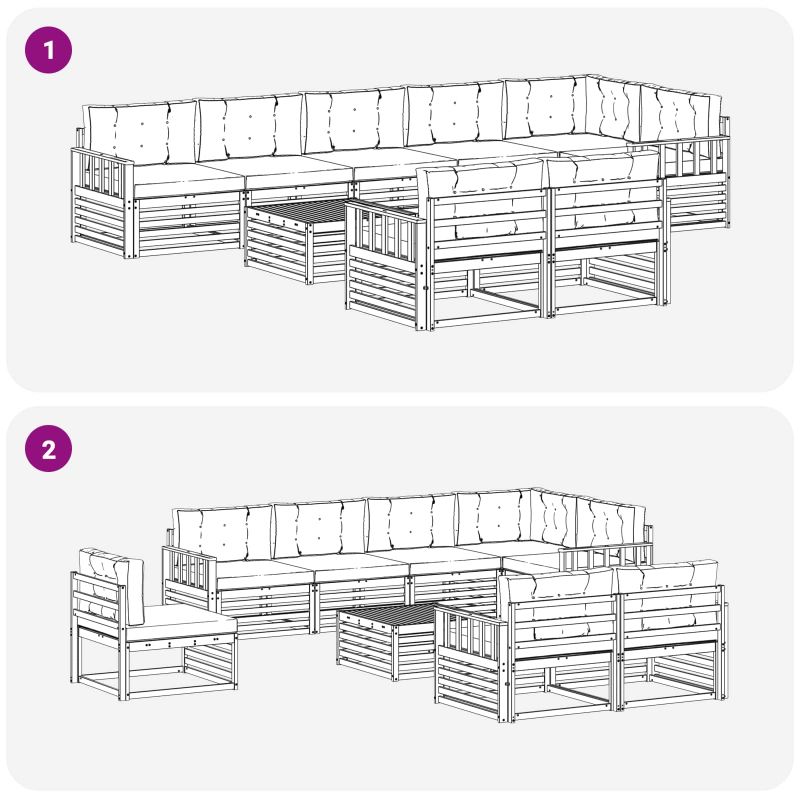 1

2