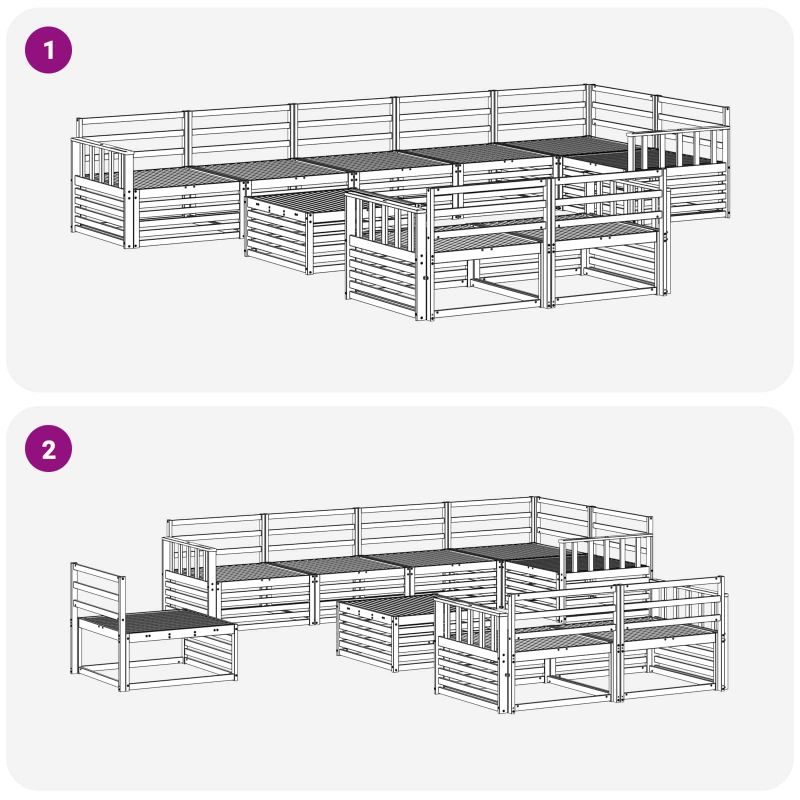 1

2