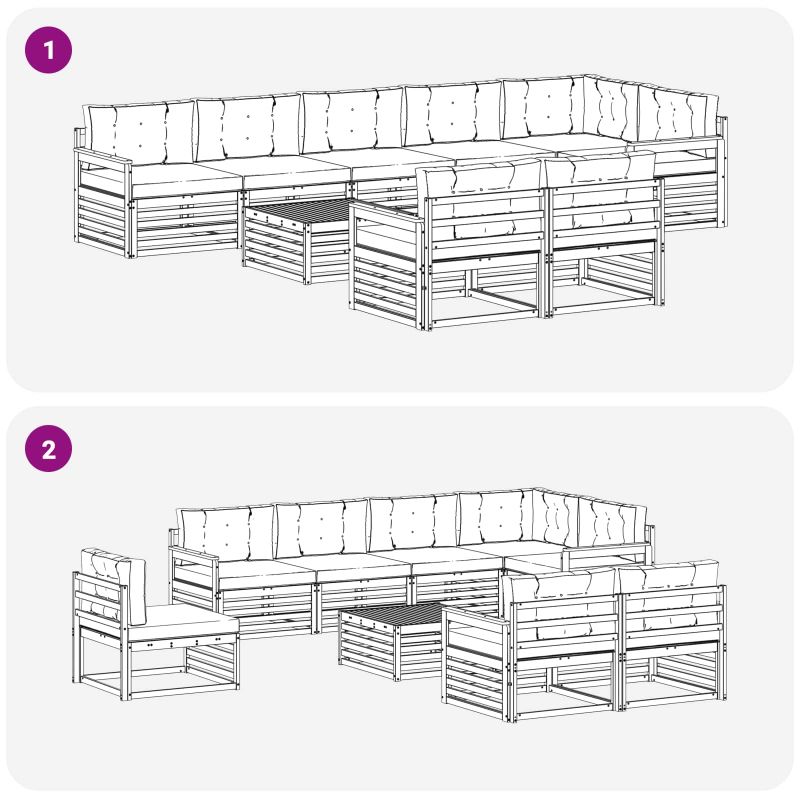 1

2