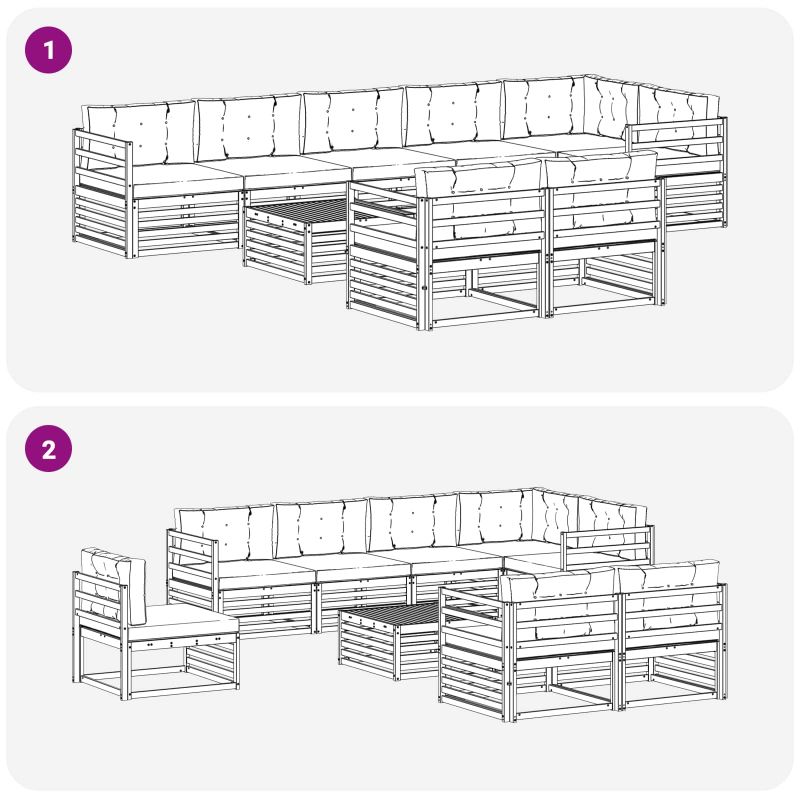 1

2