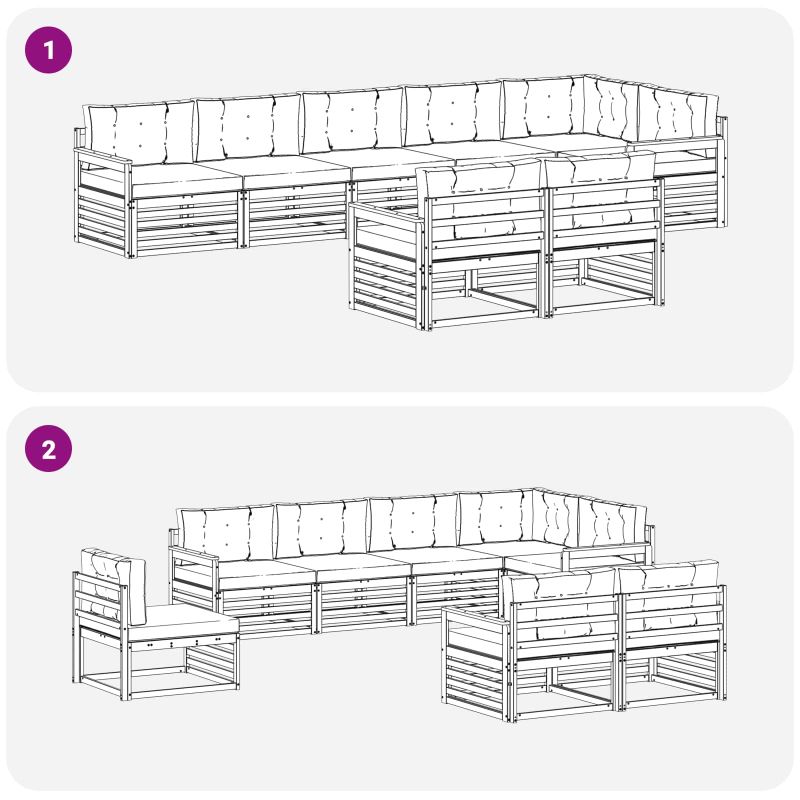 1

2