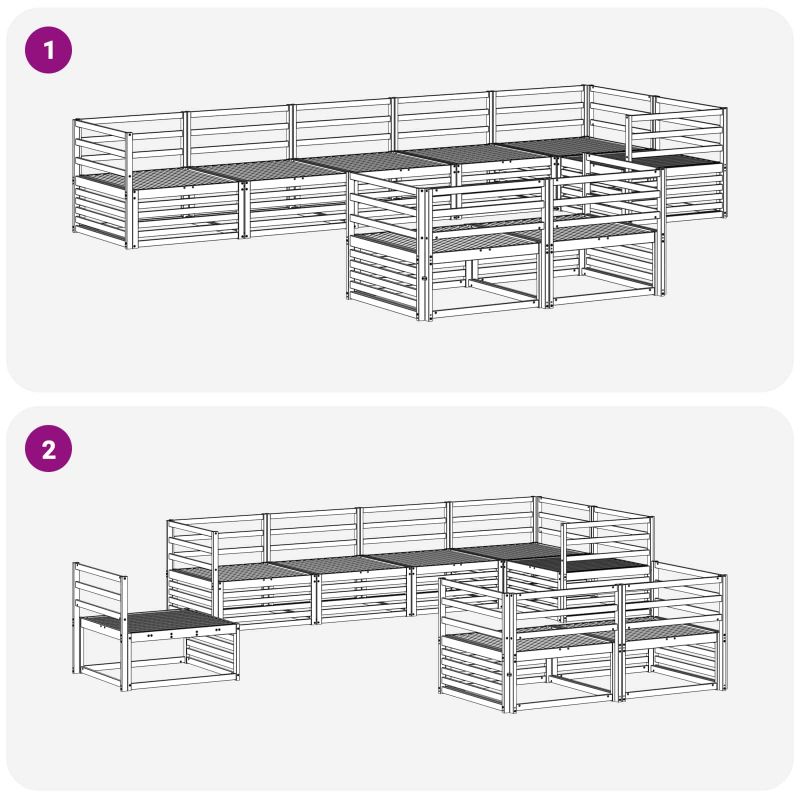 1

2