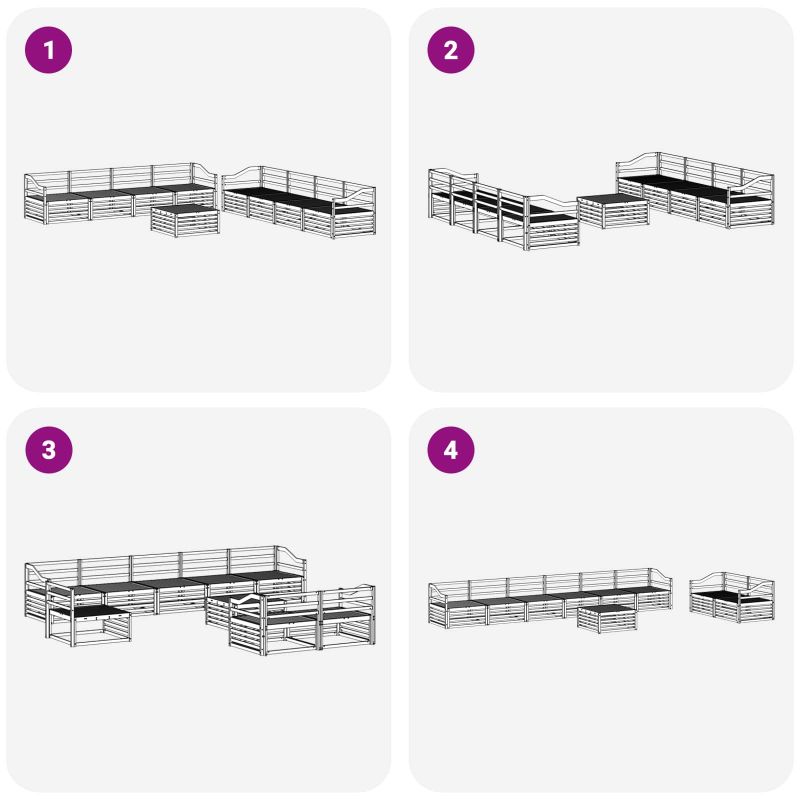 1

2

3

4