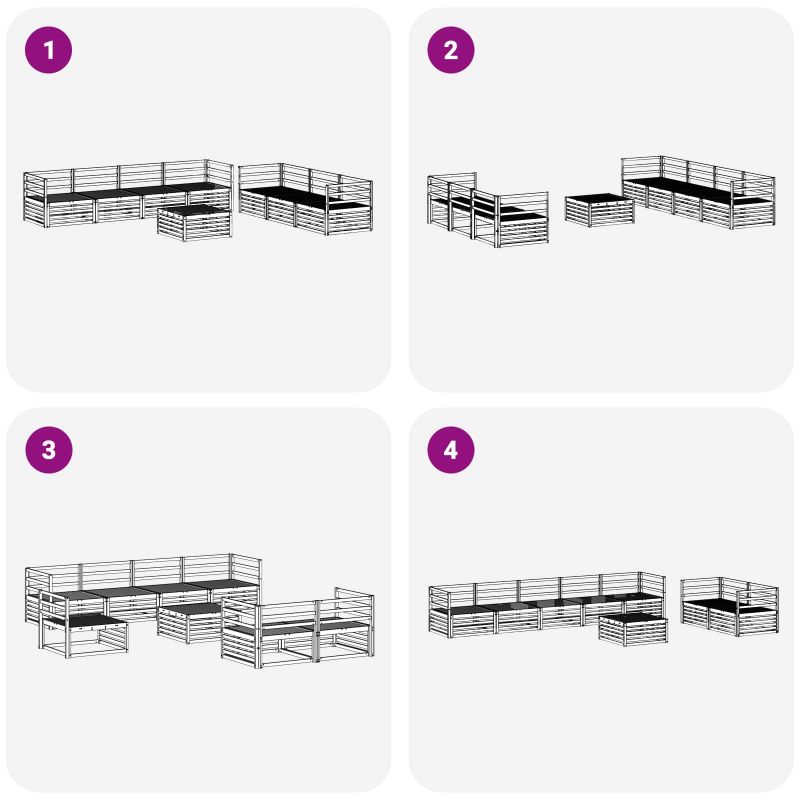 1

2

3

4