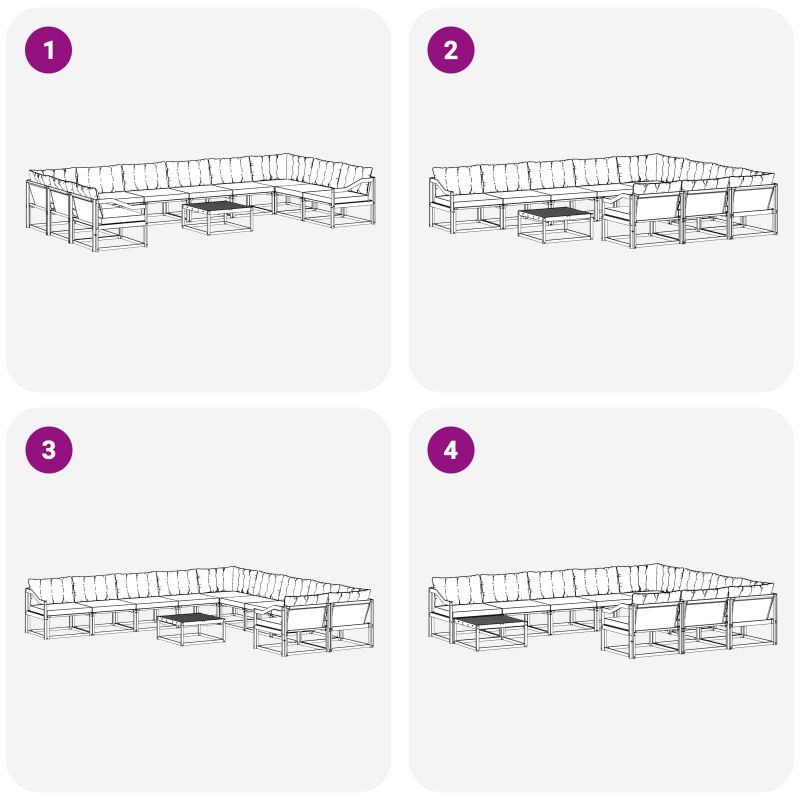 1

2

3

4