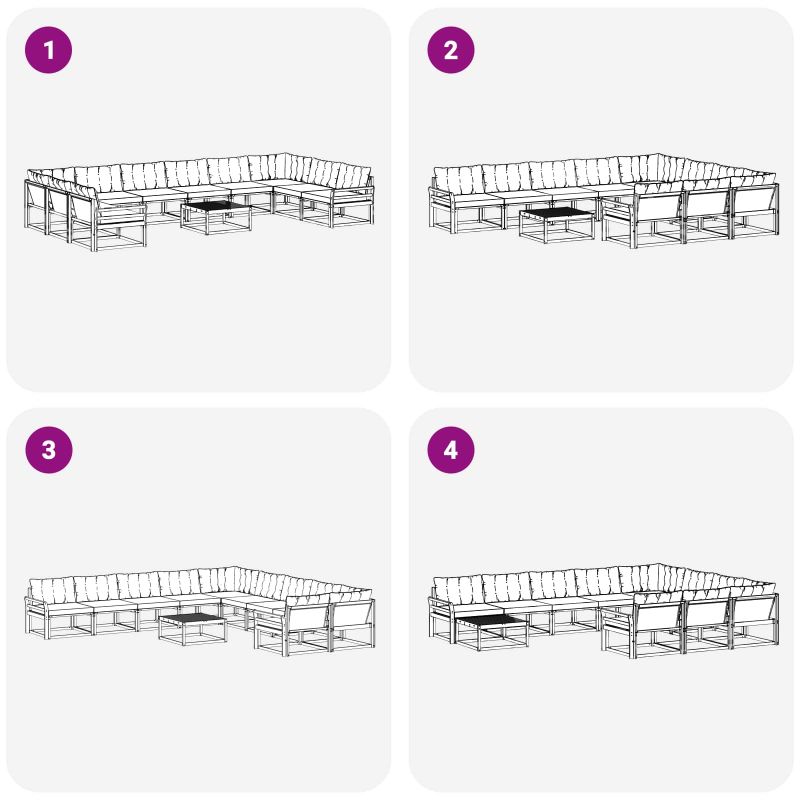 1

2

3

4