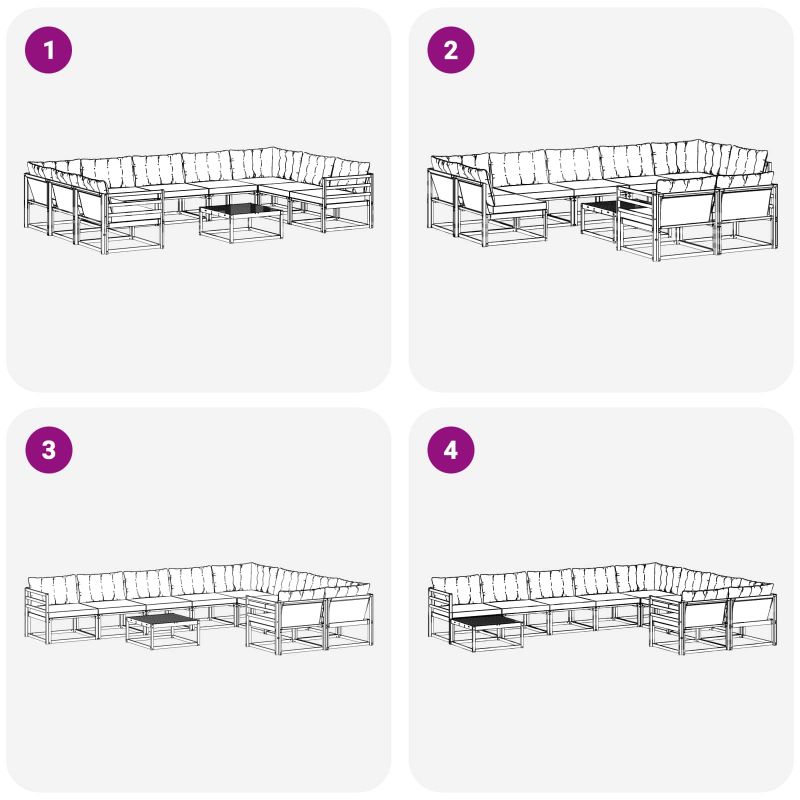 1

2

3

4