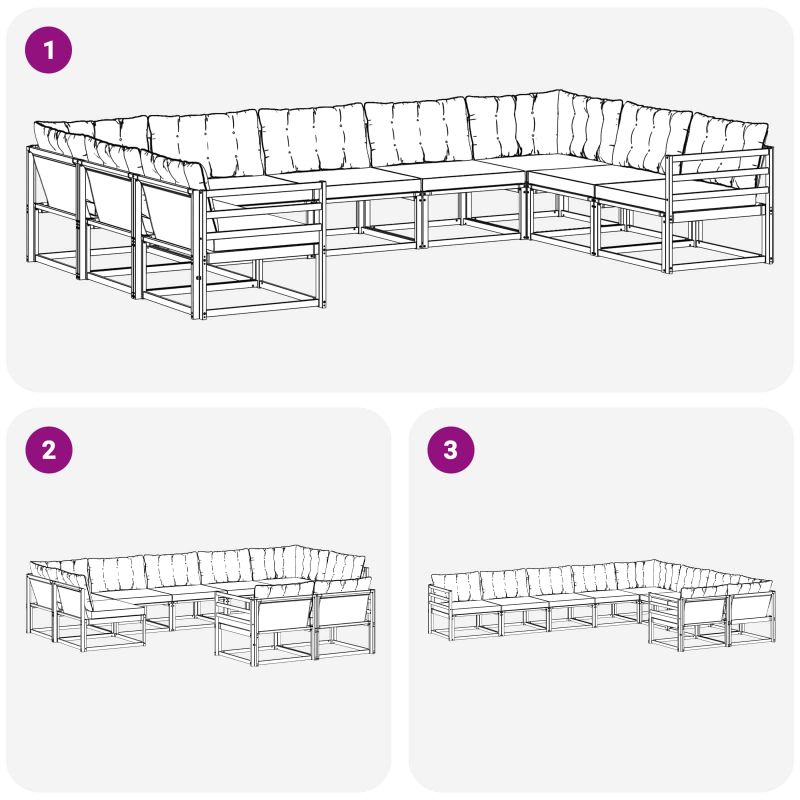 1

2

3