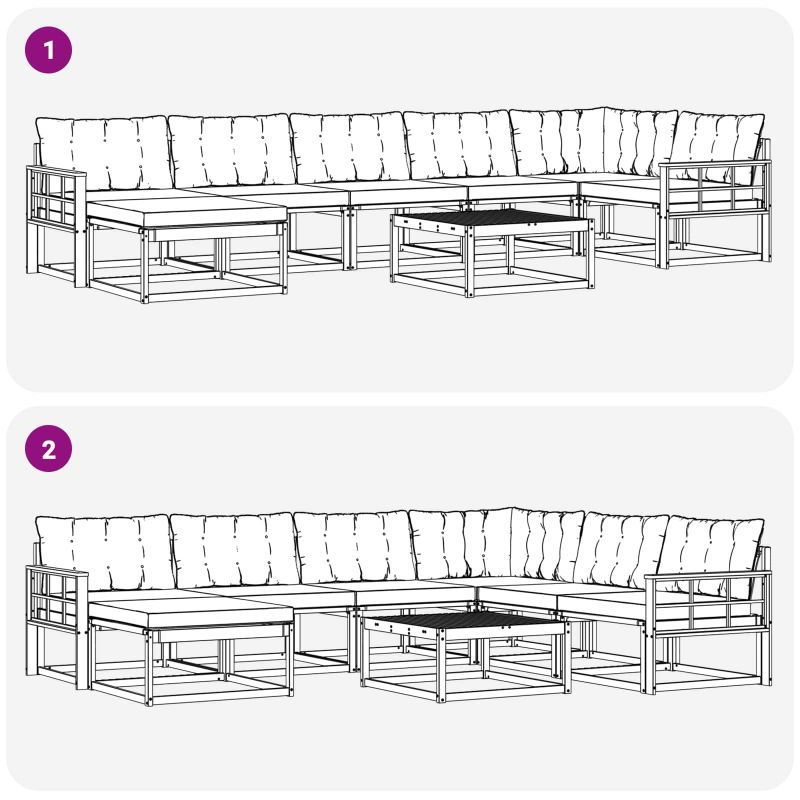 1

2