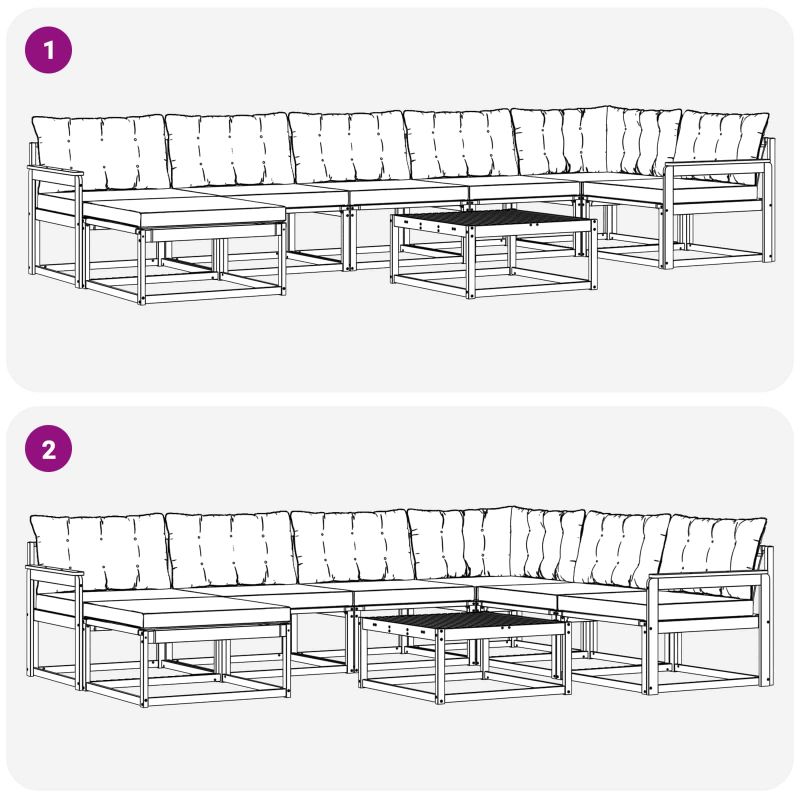 1

2