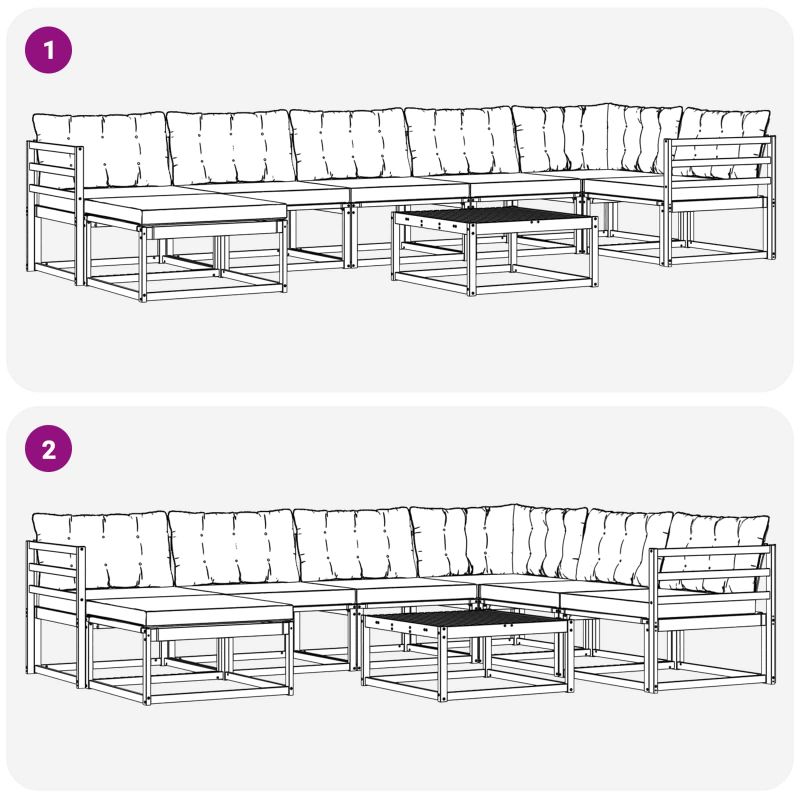 1

2