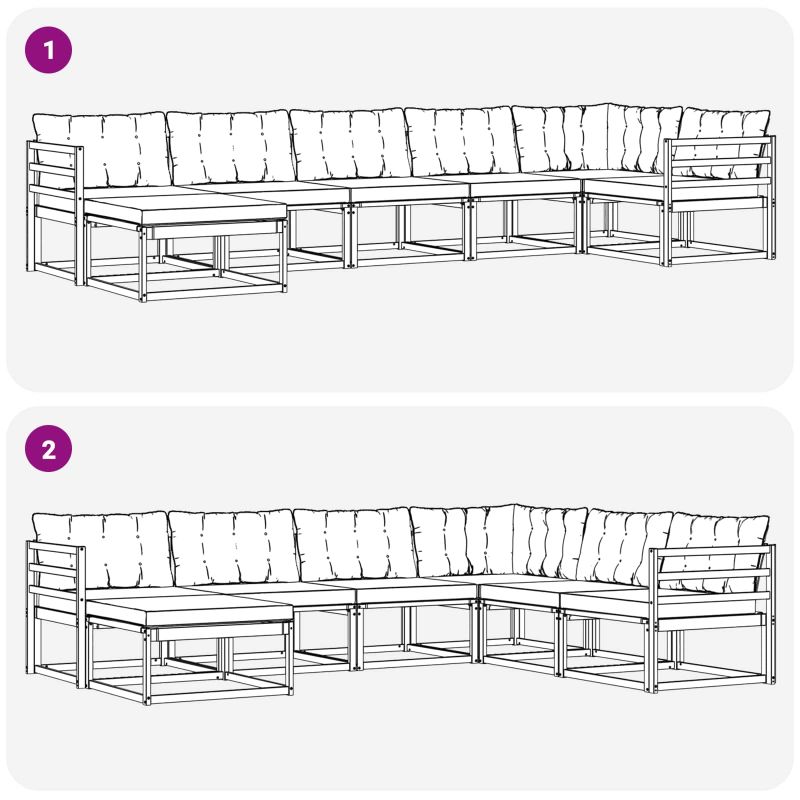 1

2