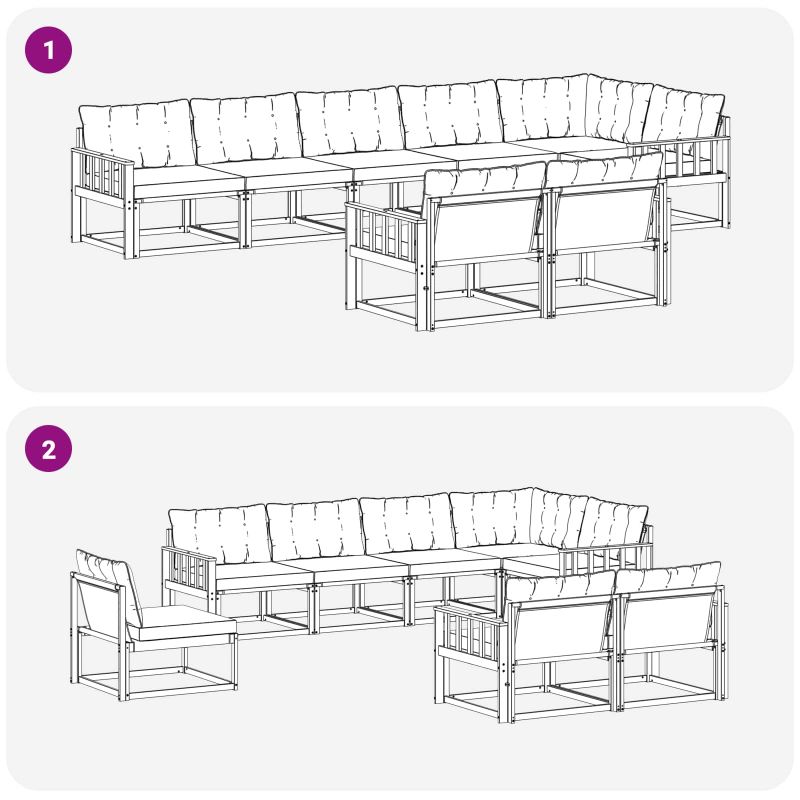 1

2