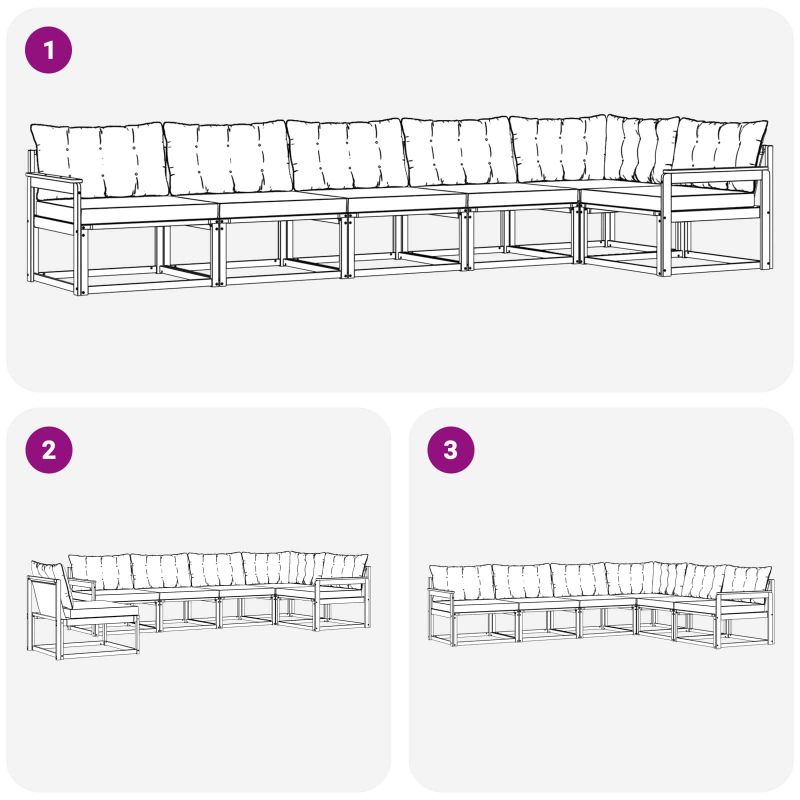 1

2

3