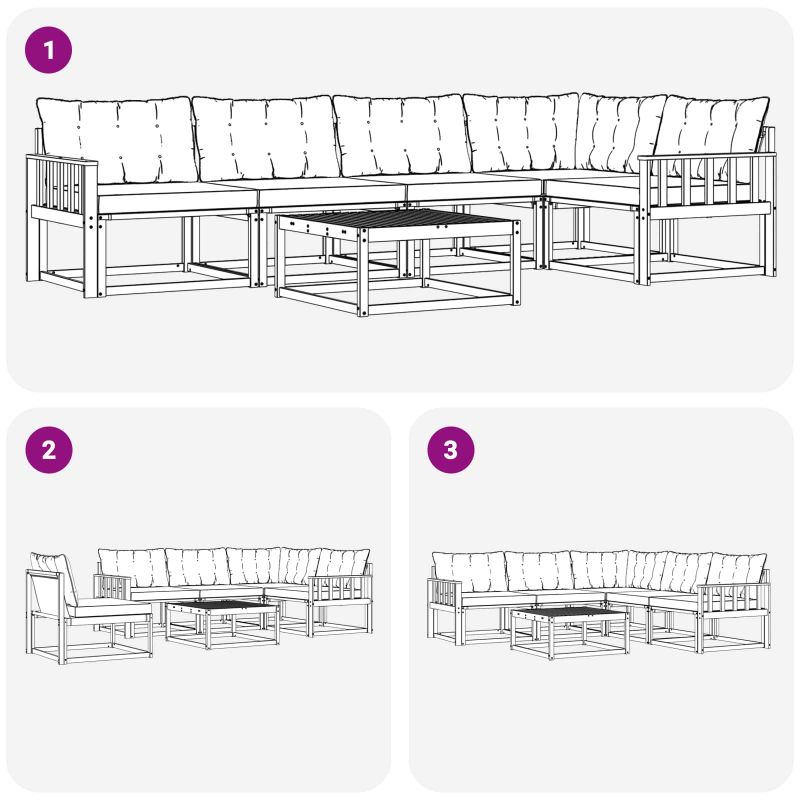 1

2

3