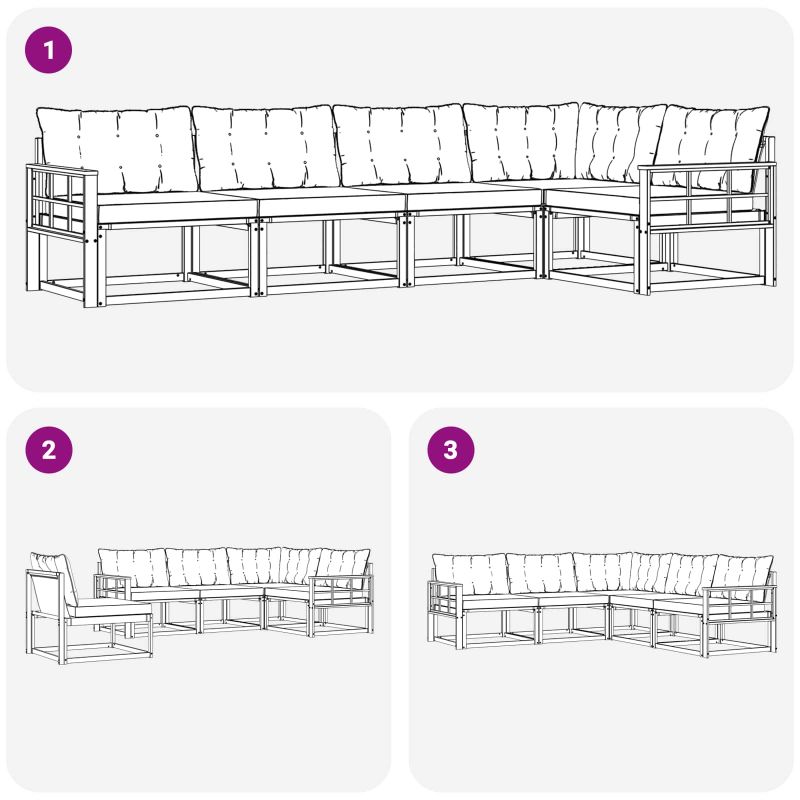 1

2

3