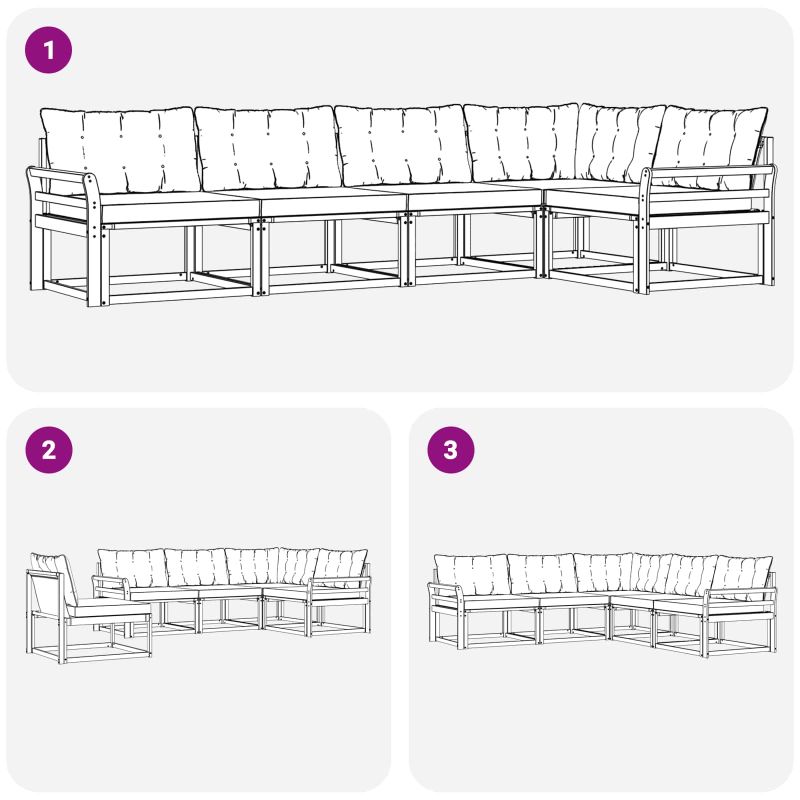 1

2

3