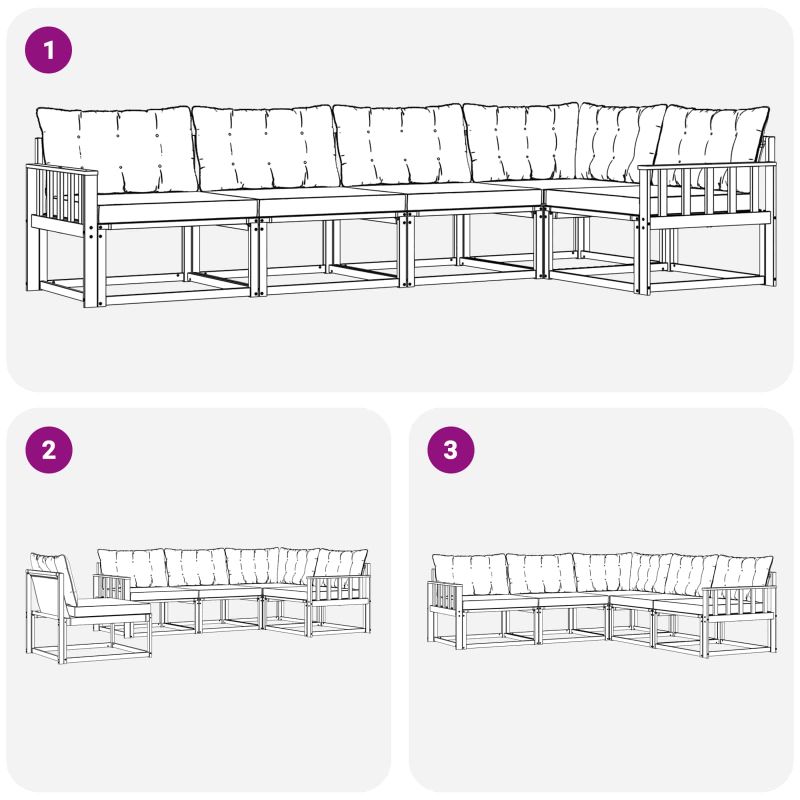 1

2

3