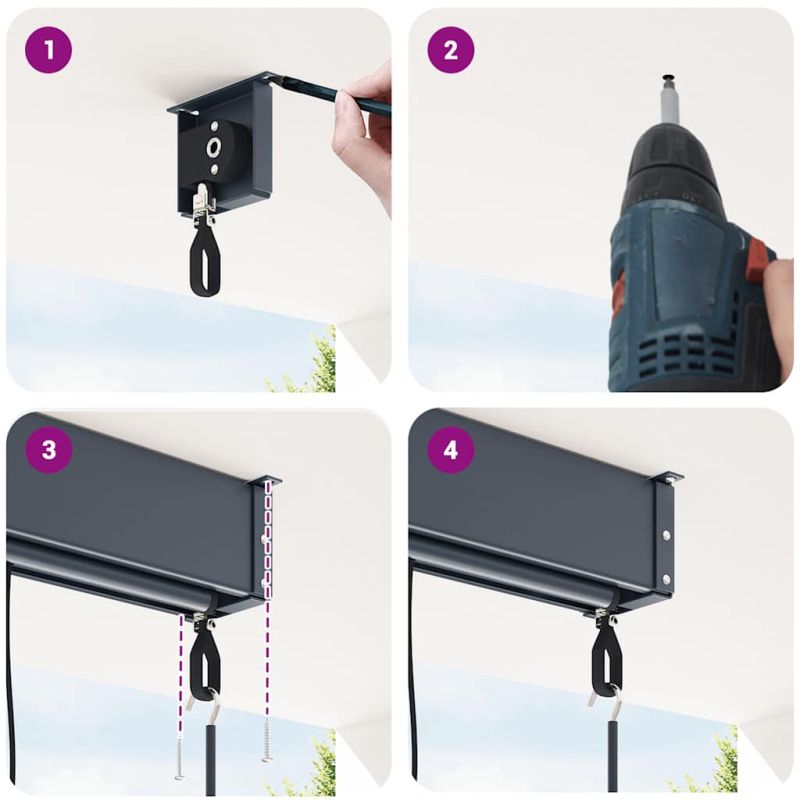 1

2

3

4