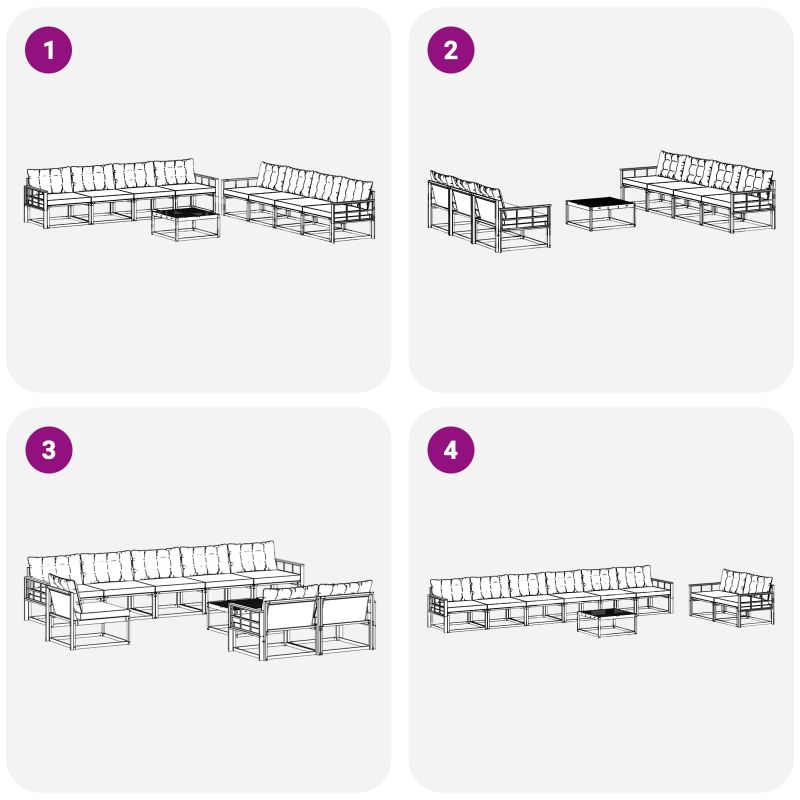 1

2

3

4