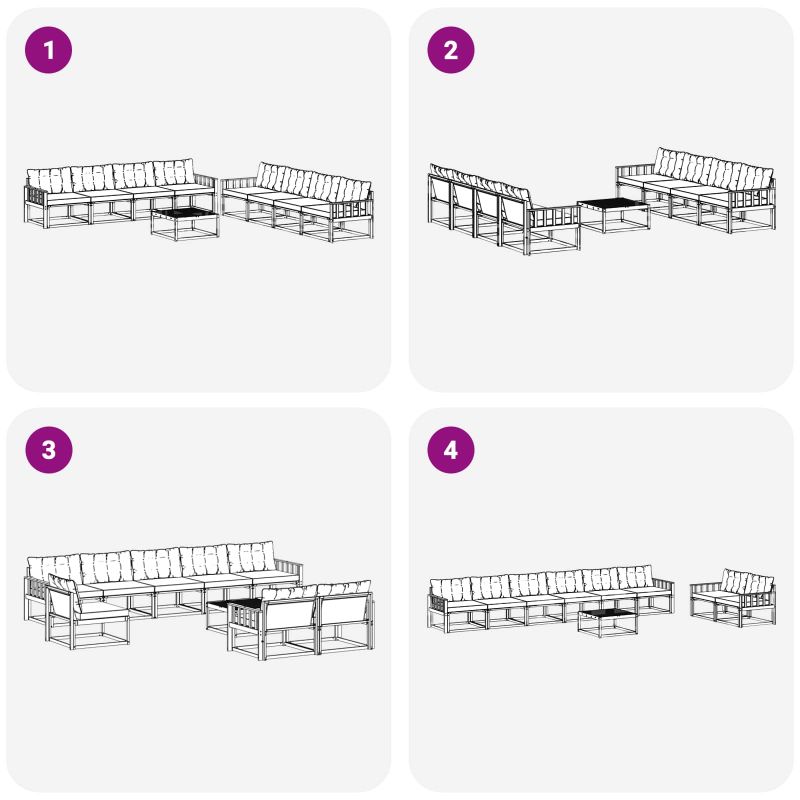 1

2

3

4