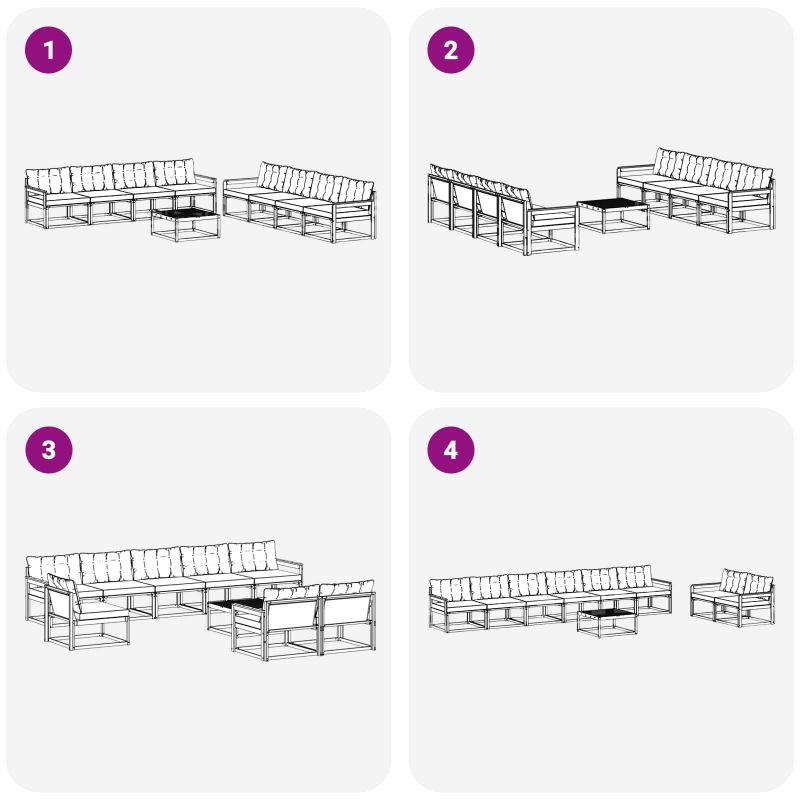 1

2

3

4