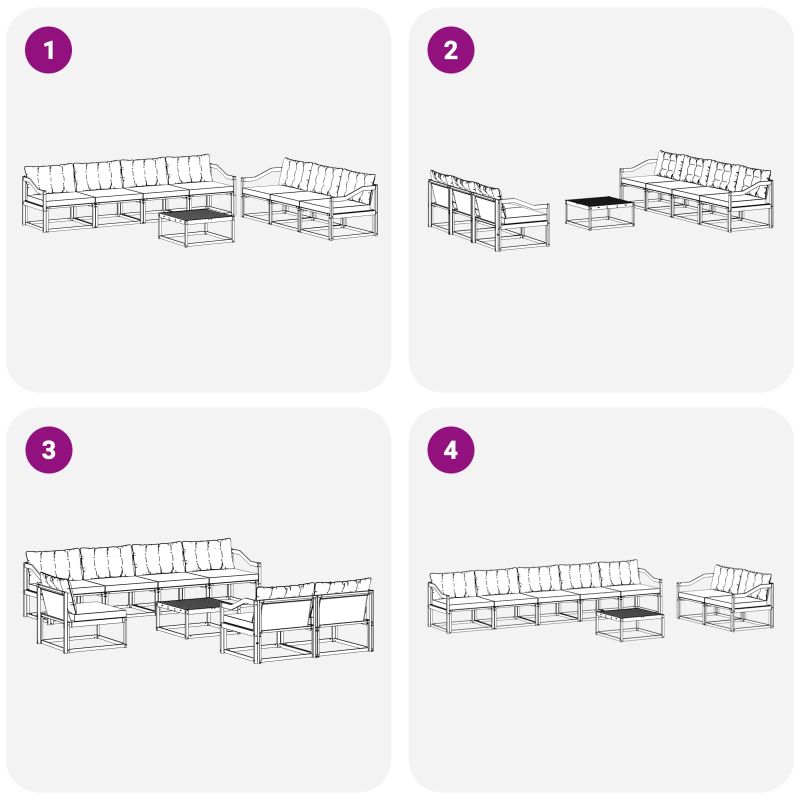 1

2

3

4