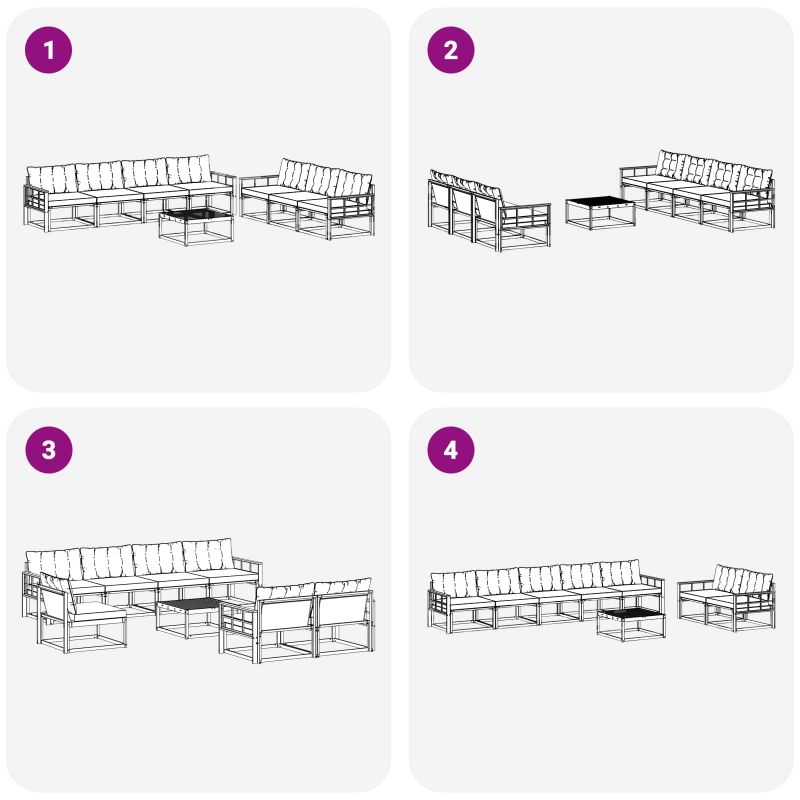 1

2

3

4