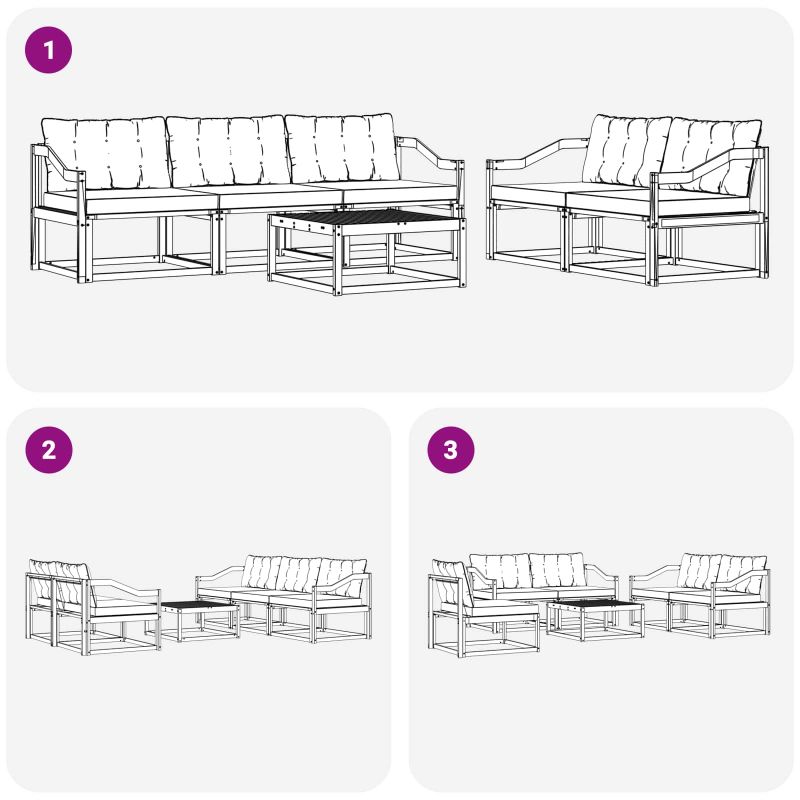 1

2

3