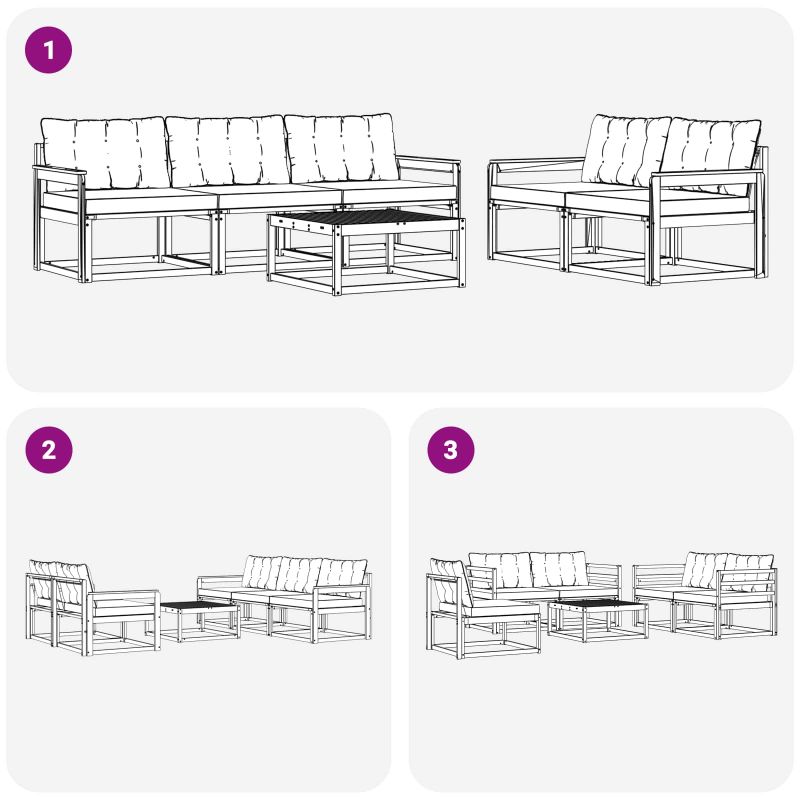 1

2

3