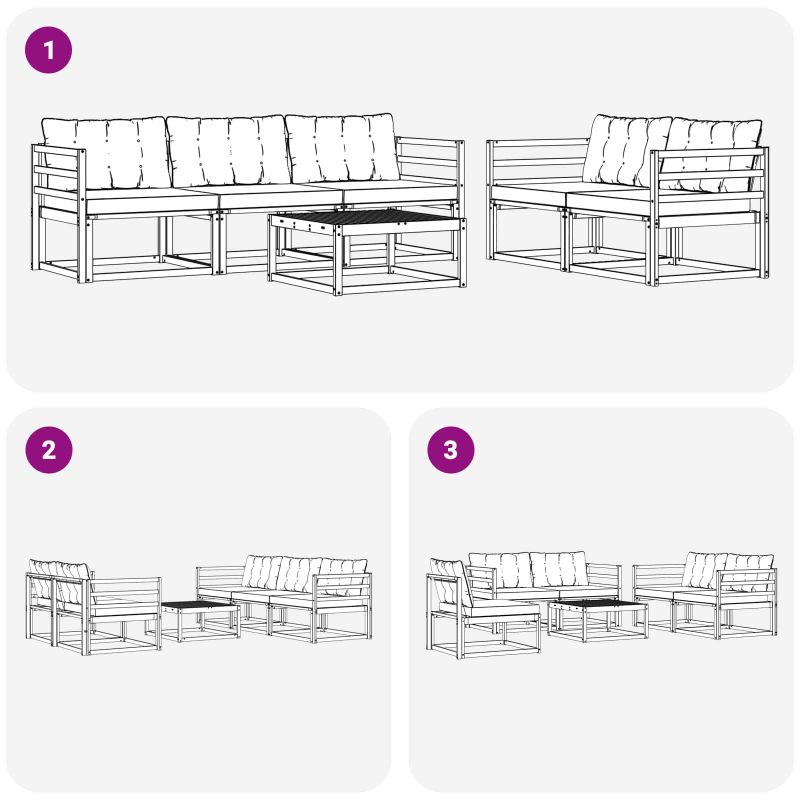 1

2

3