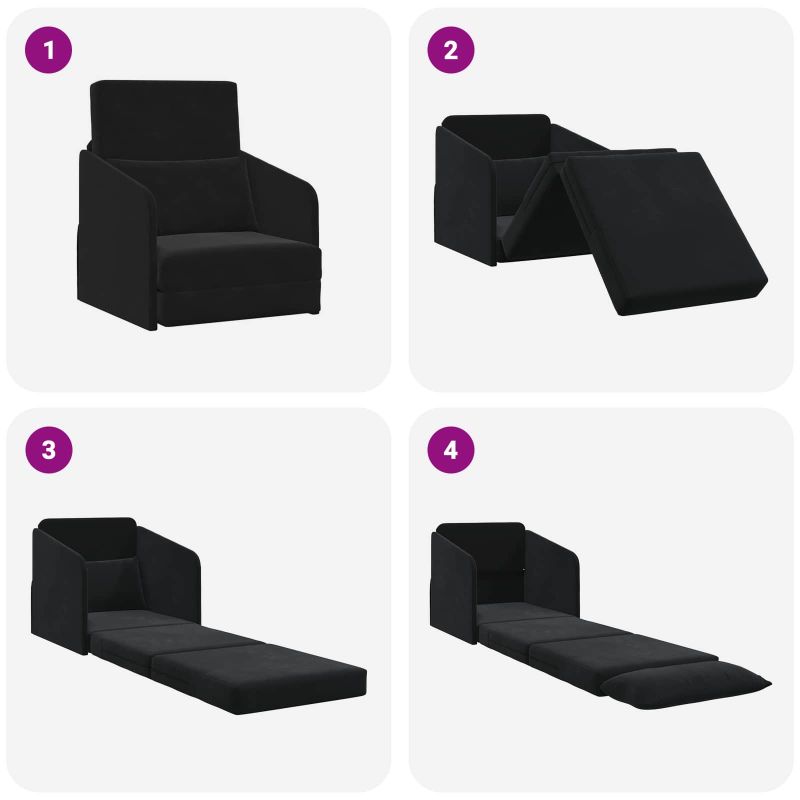 1

2

3

4