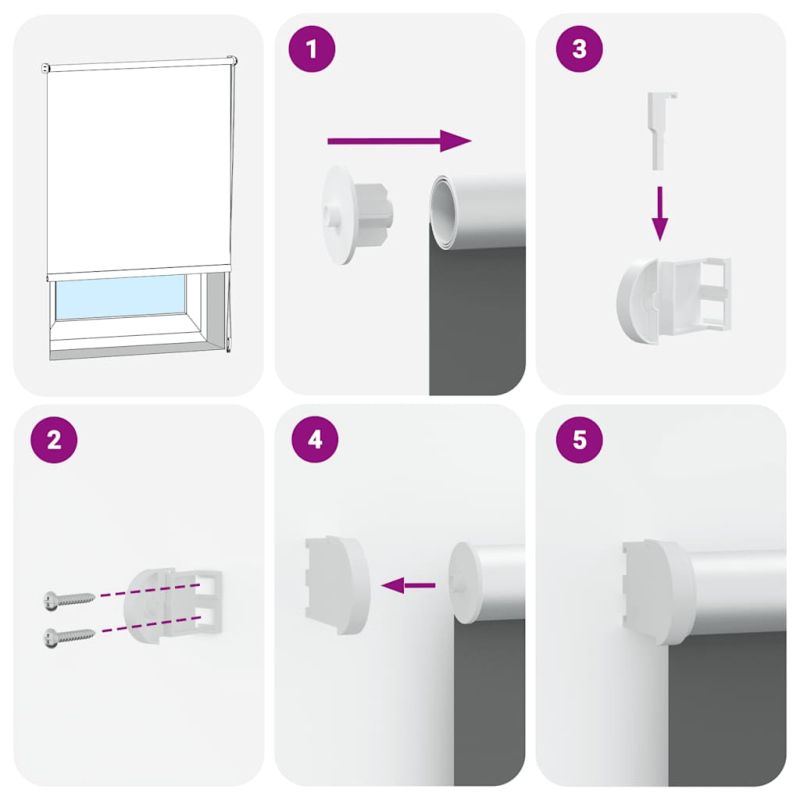 1

3

2

4

5