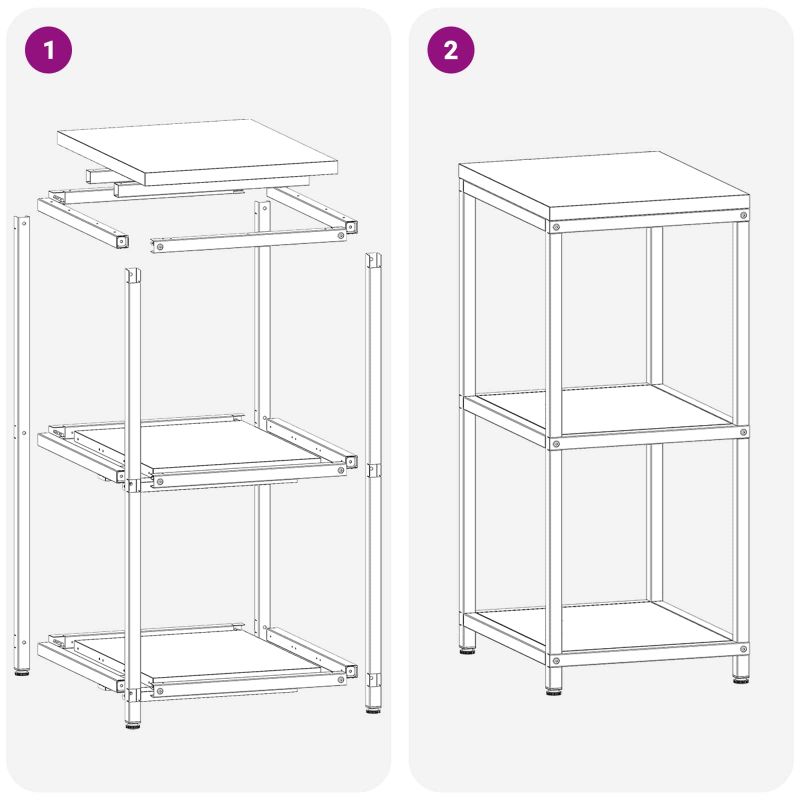 1

2