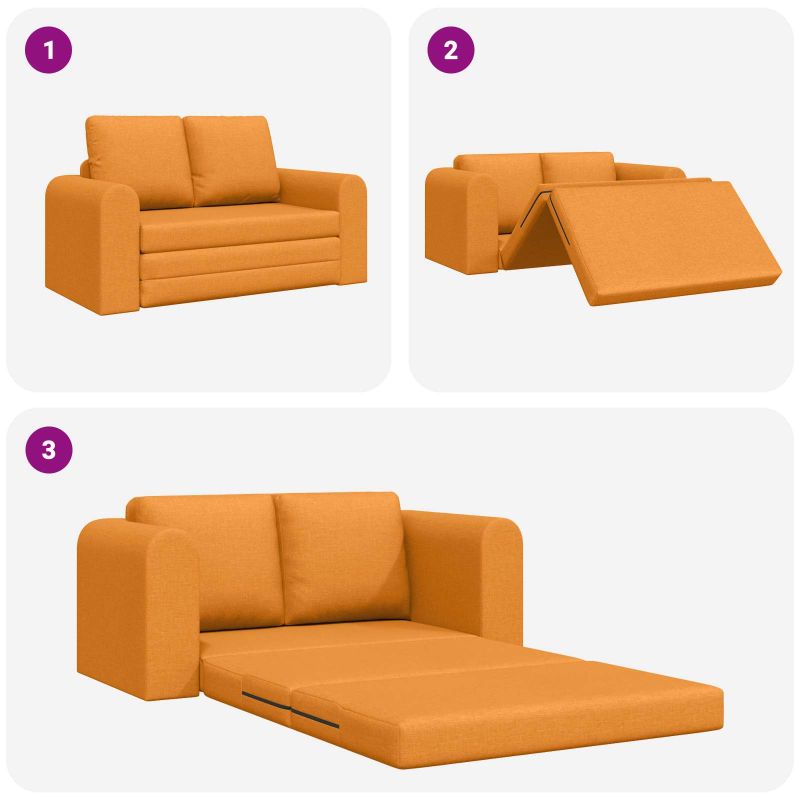 1

2

3