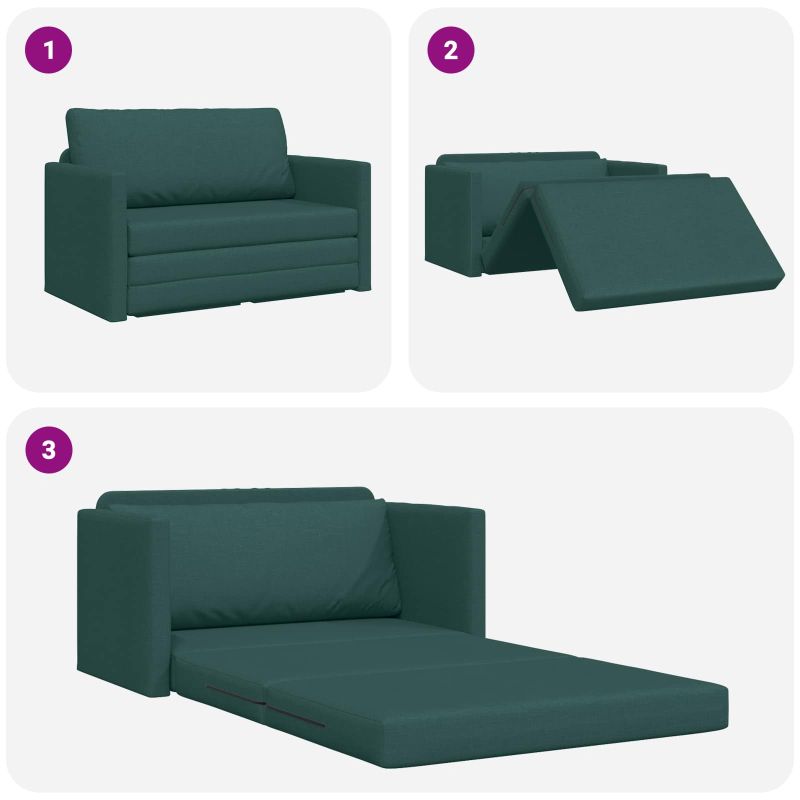 1

2

3