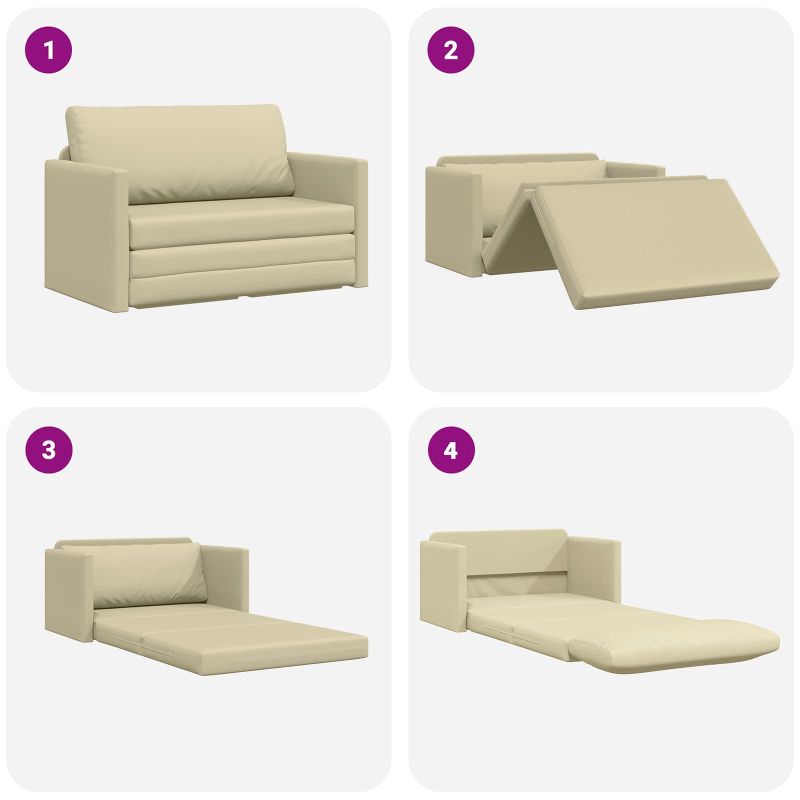 1

2

3

4