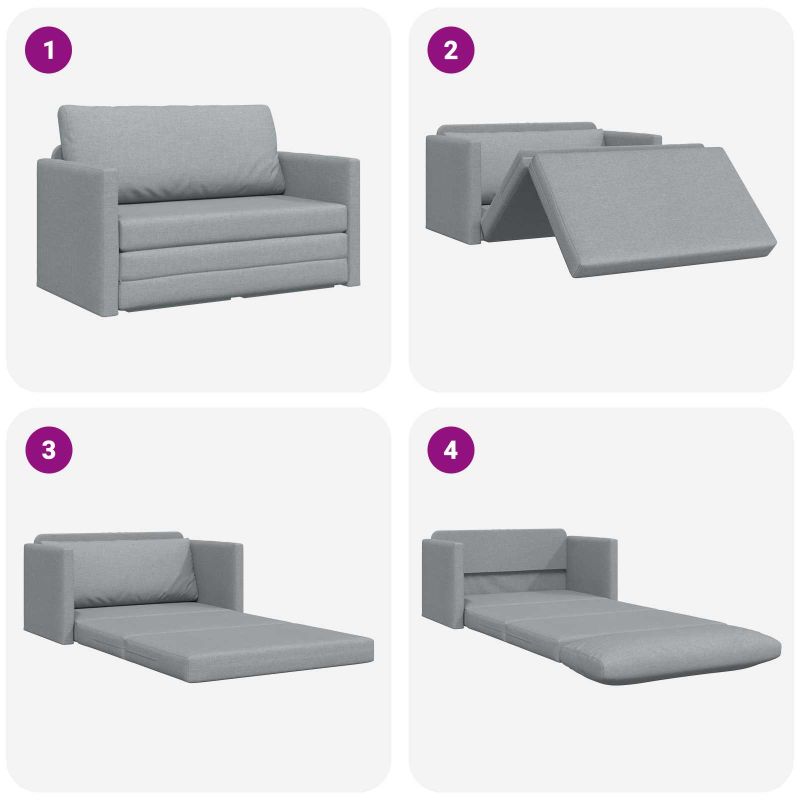 1

2

3

4