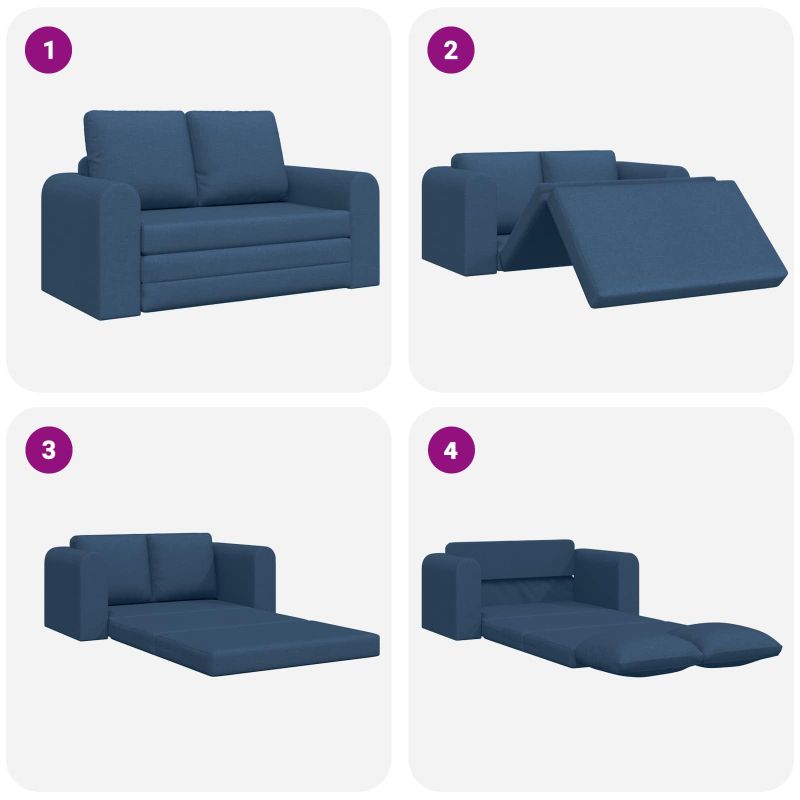 1

2

3

4