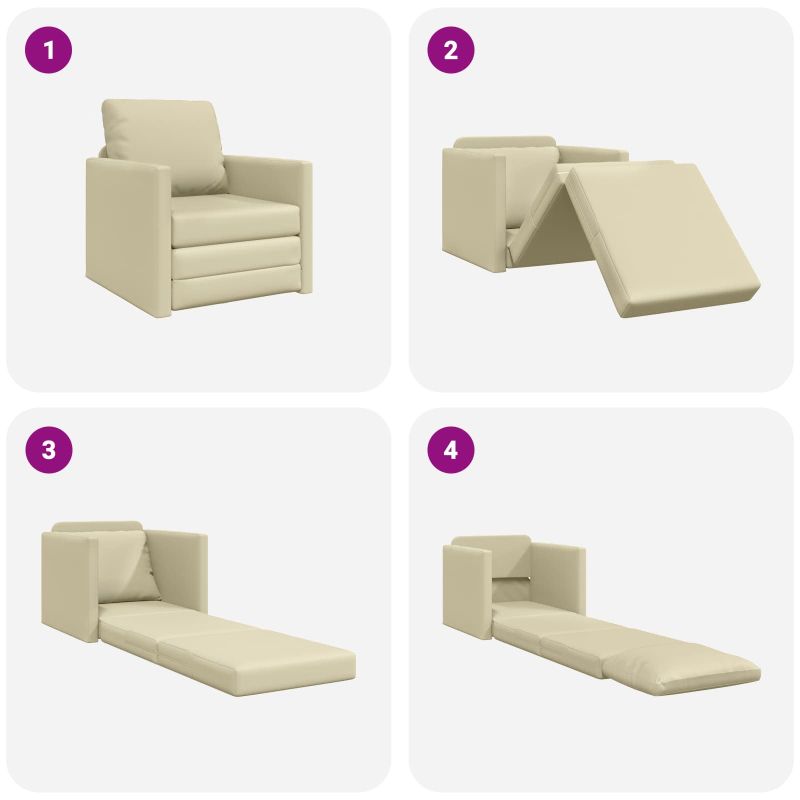 1

2

3

4