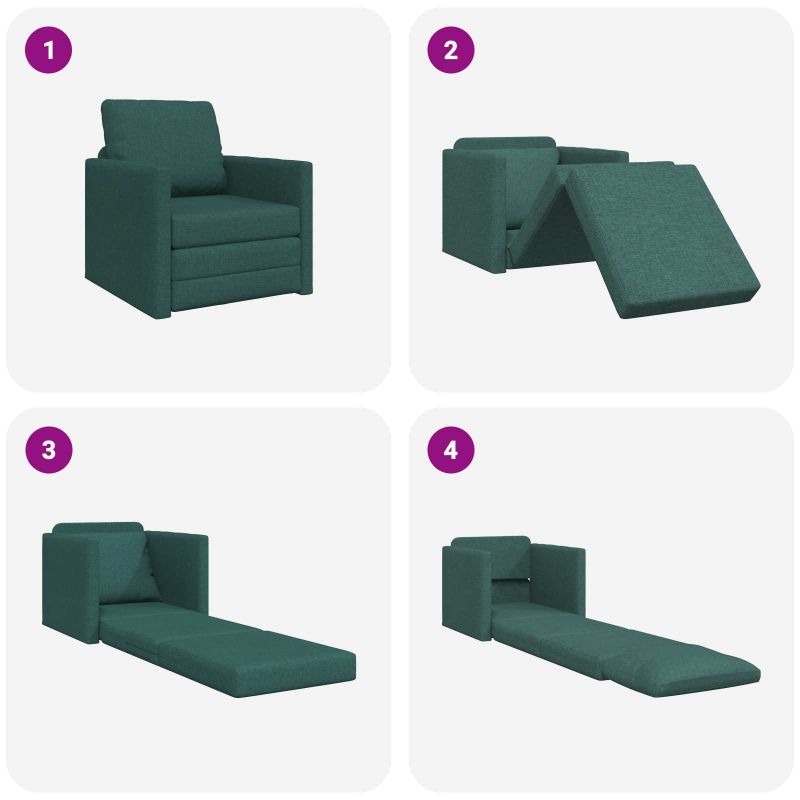 1

2

3

4