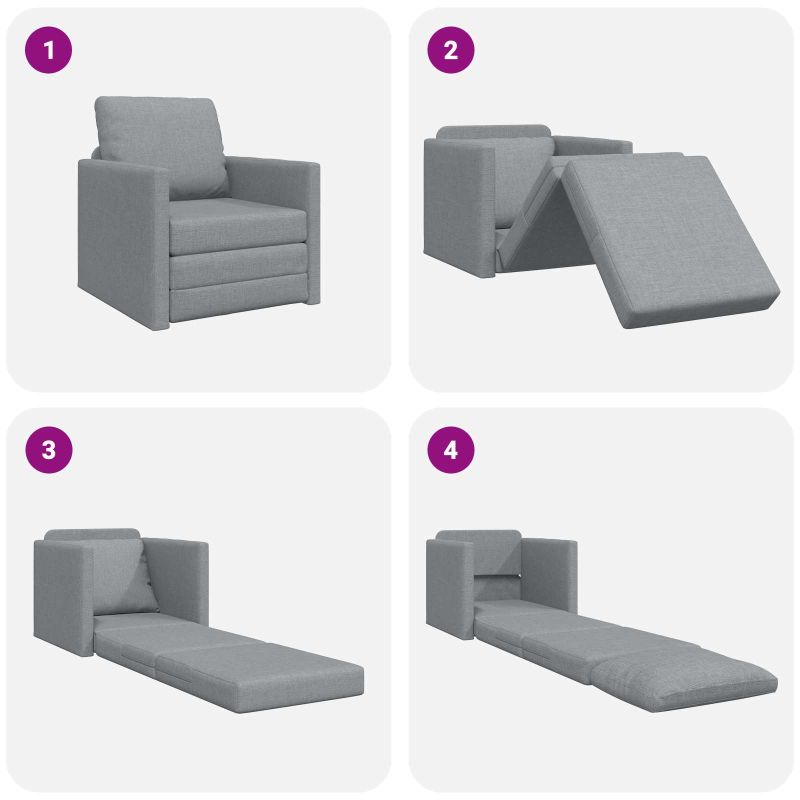 1

2

3

4