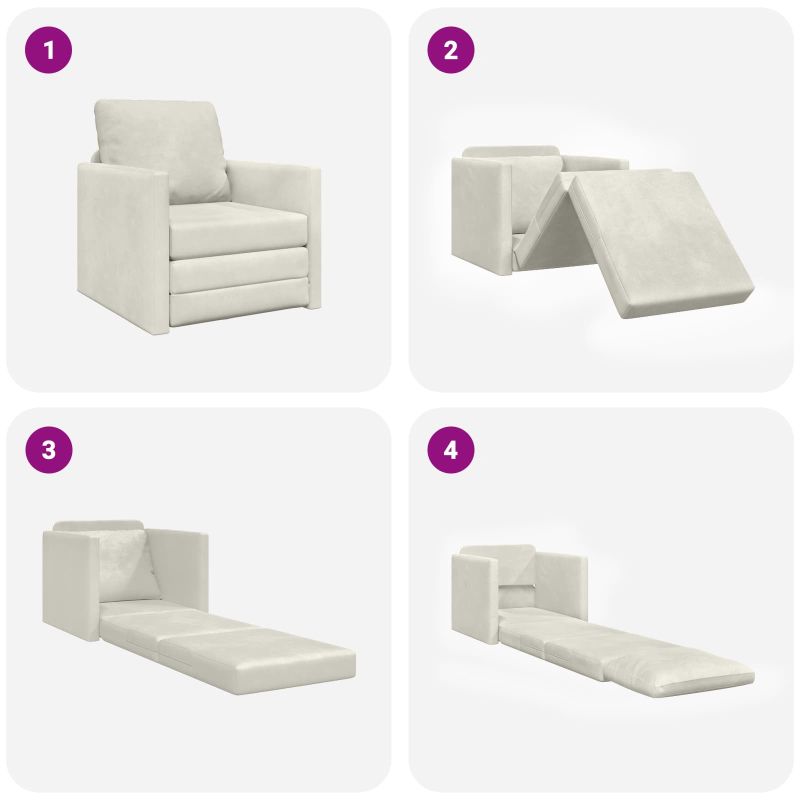 1

2

3

4