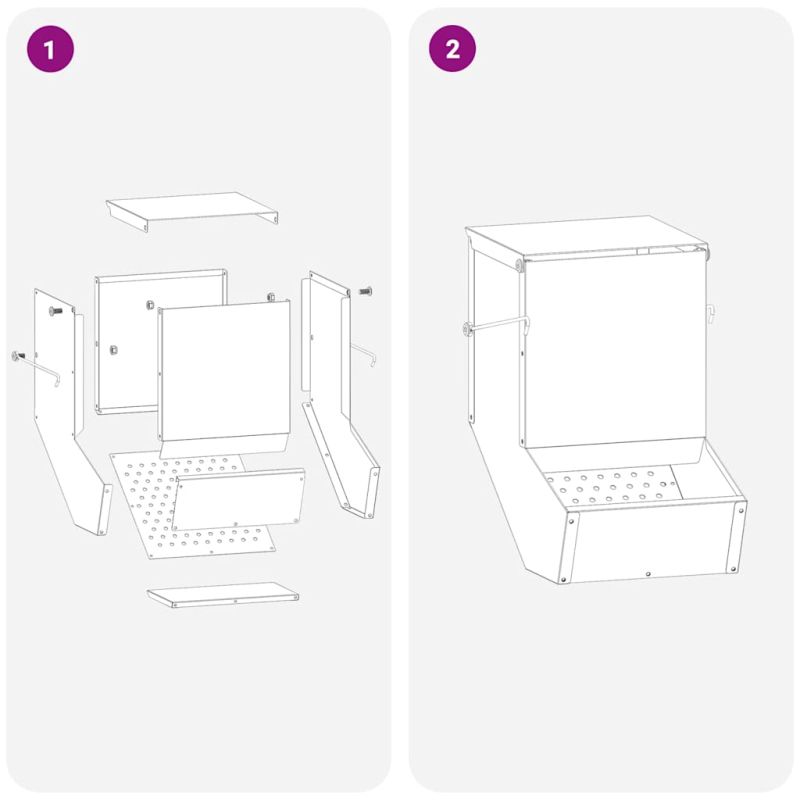 1

2