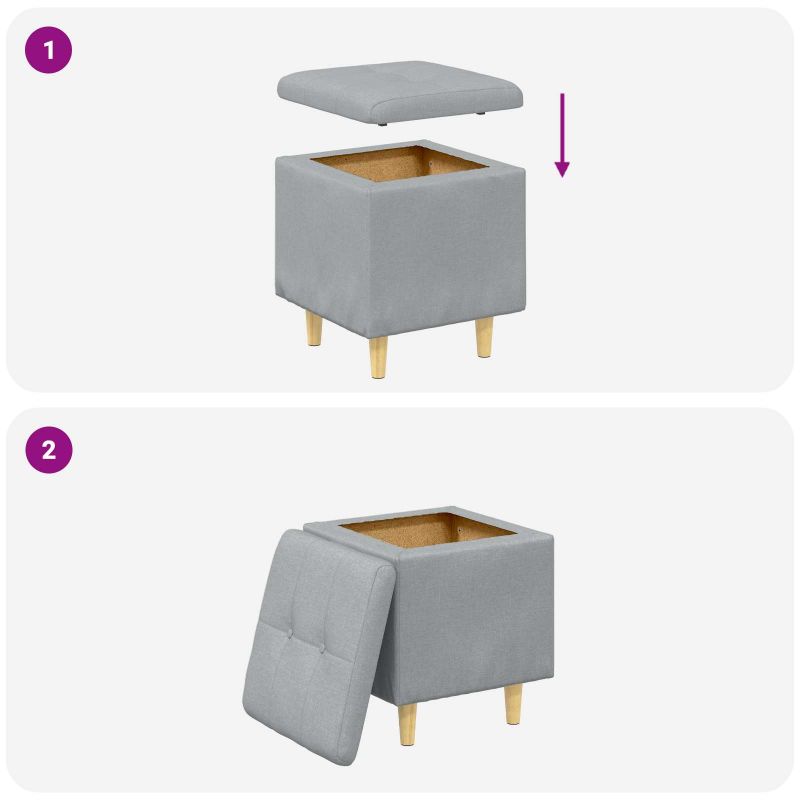 1

2