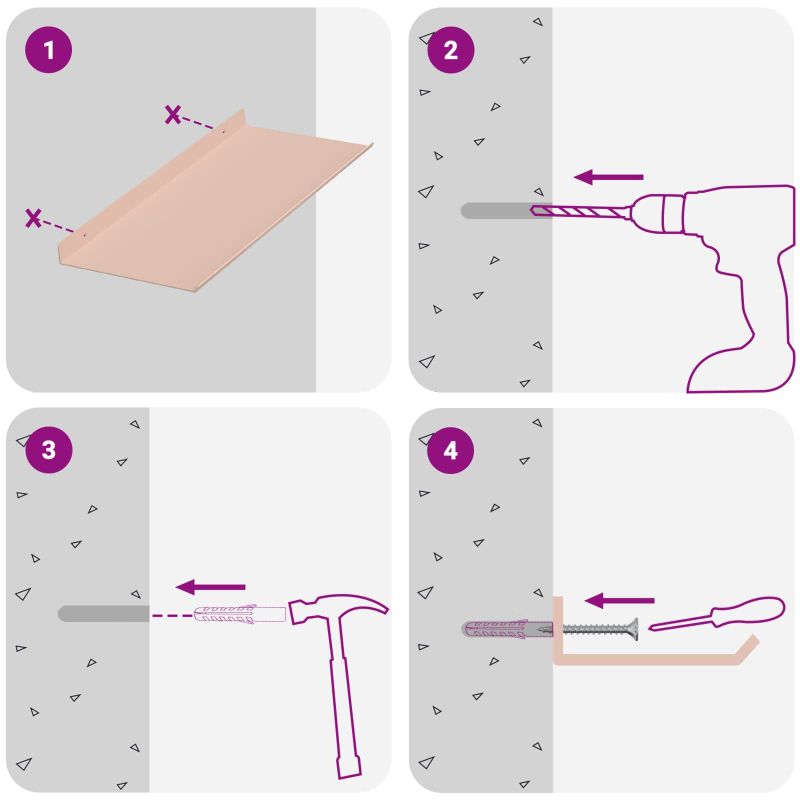 1

2

3

4