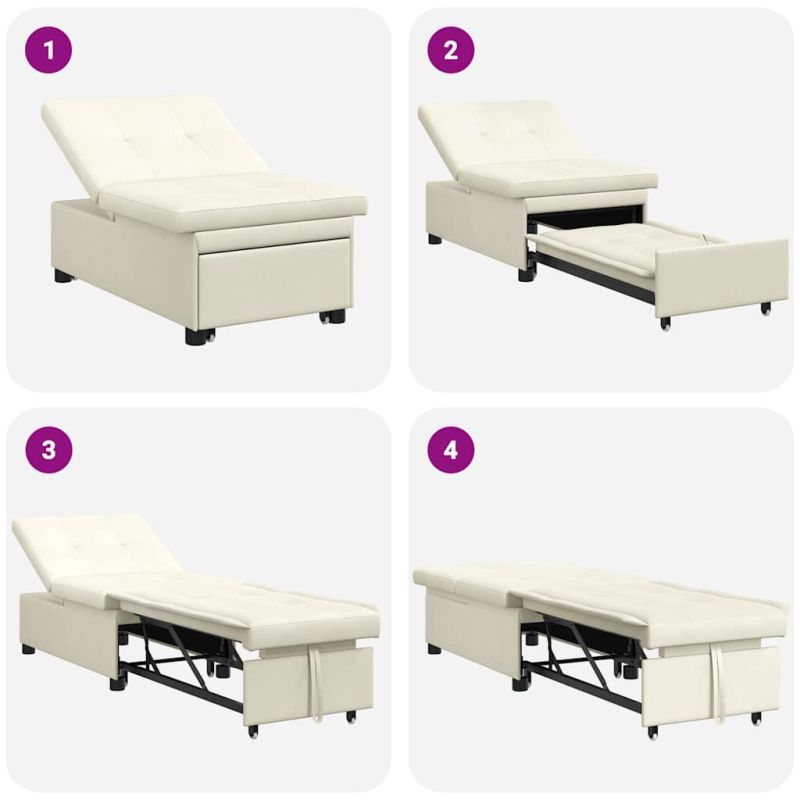 1

2

3

4