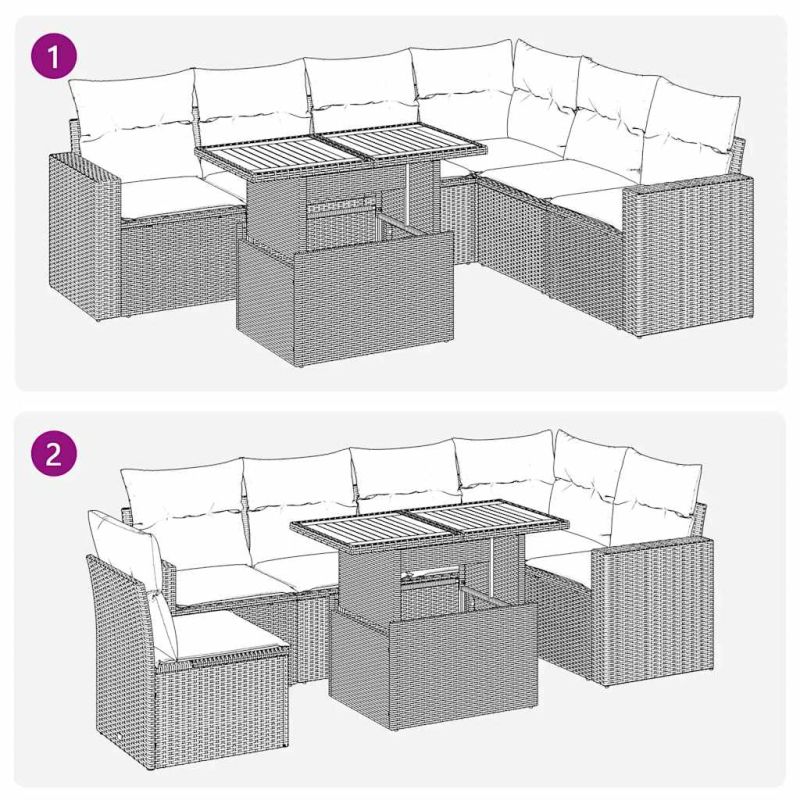 1

2